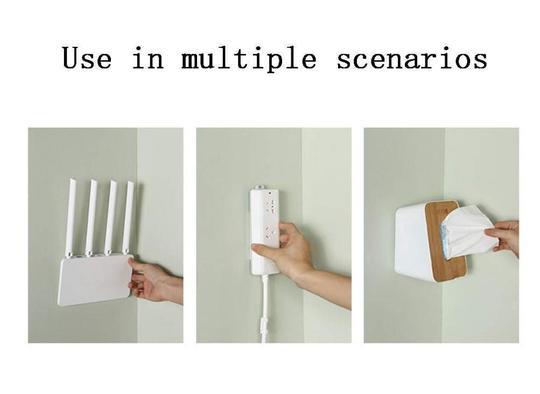 Use in multiple scenarios